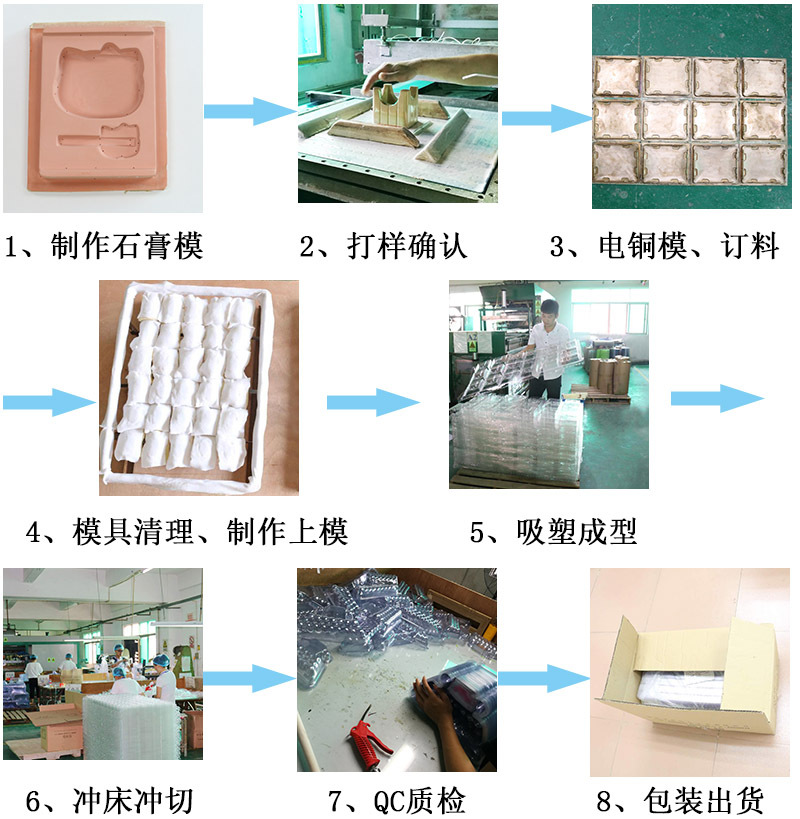 1、制作石膏模

2、打样确认

3、电铜模、订料

4、模具清理、制作上模

5、吸塑成型

6、冲床冲切

7、QC质检

8、包装出货